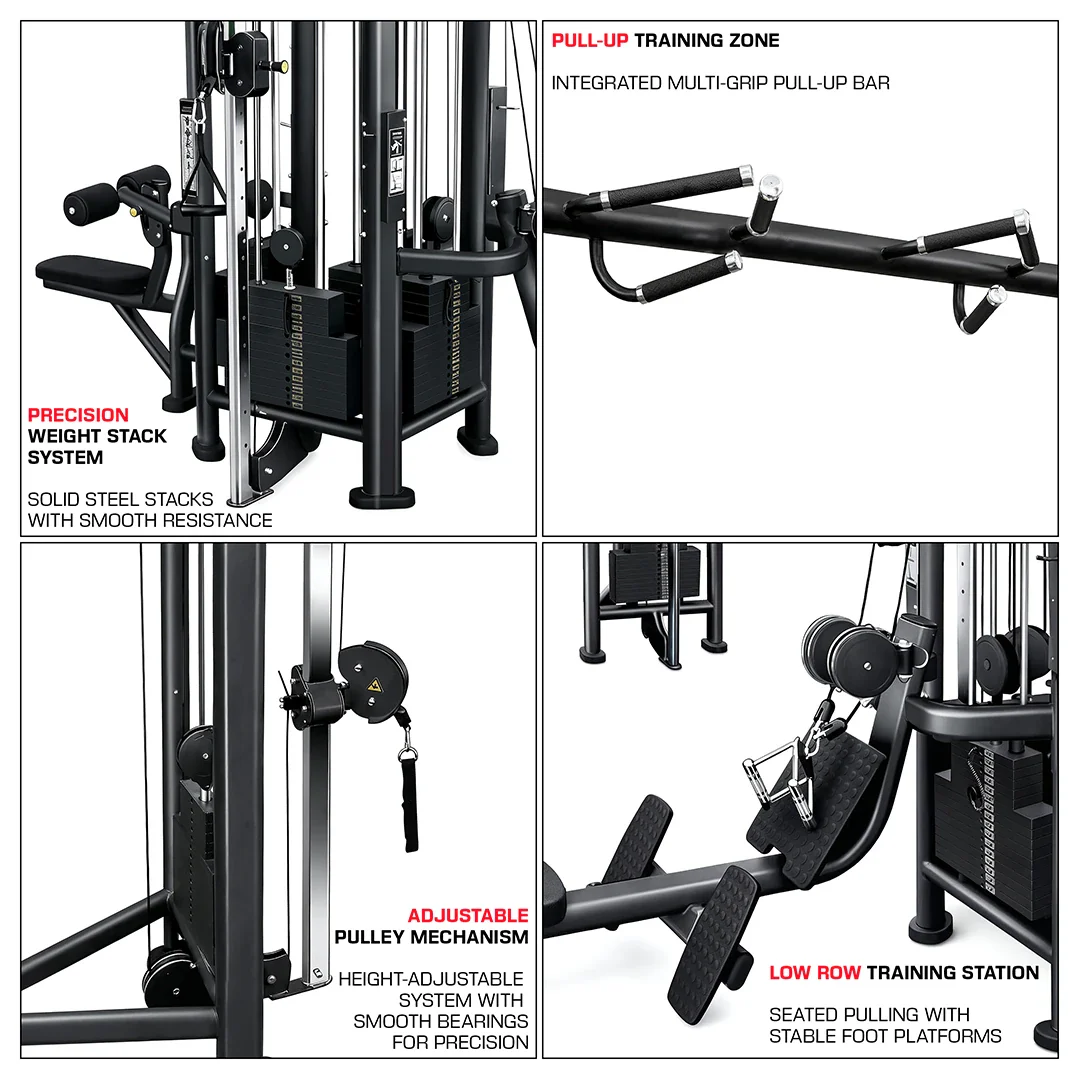 PRECISION WEIGHT STACK SYSTEM

SOLID STEEL STACKS WITH SMOOTH RESISTANCE

PULL-UP TRAINING ZONE

INTEGRATED MULTI-GRIP PULL-UP BAR

ADJUSTABLE PULLEY MECHANISM

HEIGHT-ADJUSTABLE SYSTEM WITH SMOOTH BEARINGS FOR PRECISION

LOW ROW TRAINING STATION

SEATED PULLING WITH STABLE FOOT PLATFORMS